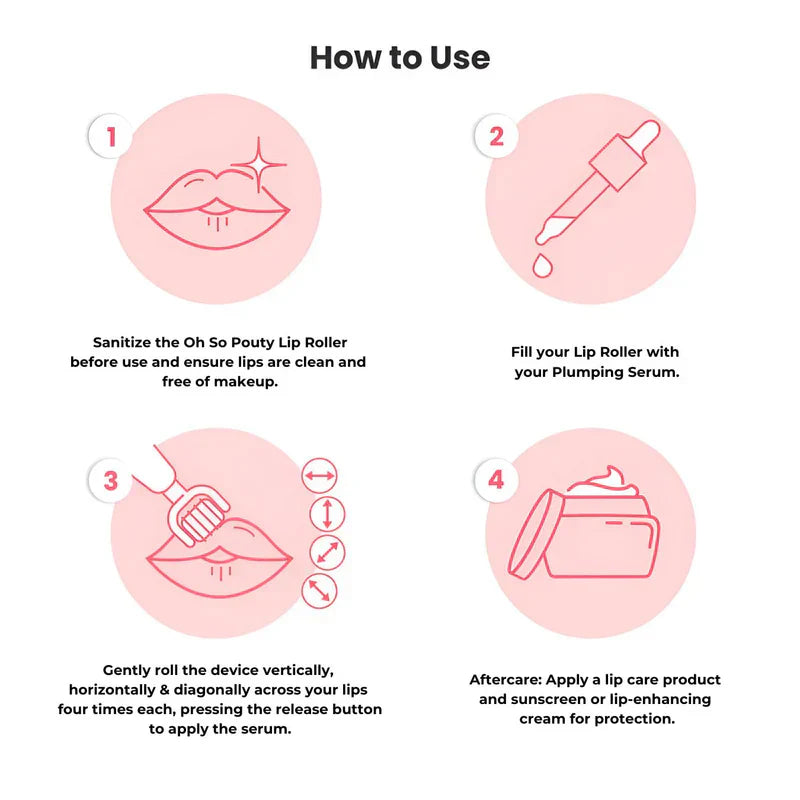 How to Use

1

Sanitize the Oh So Pouty Lip Roller before use and ensure lips are clean and free of makeup.

2

Fill your Lip Roller with your Plumping Serum.

3

Gently roll the device vertically, horizontally & diagonally across your lips four times each, pressing the release button to apply the serum.

4

Aftercare: Apply a lip care product and sunscreen or lip-enhancing cream for protection.