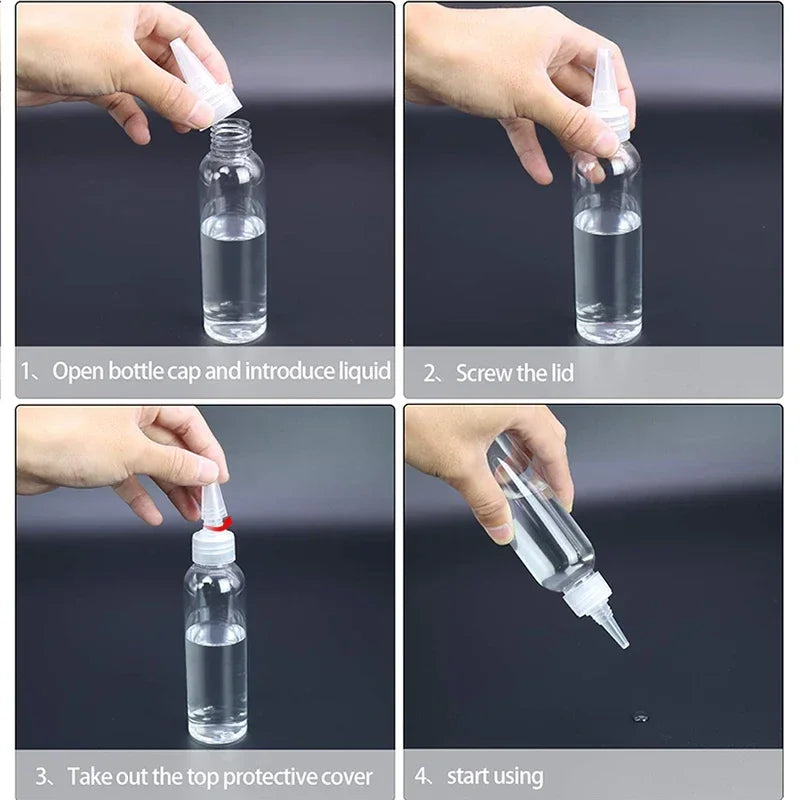 1、Open bottle cap and introduce liquid

2、Screw the lid

3、Take out the top protective cover

4、start using