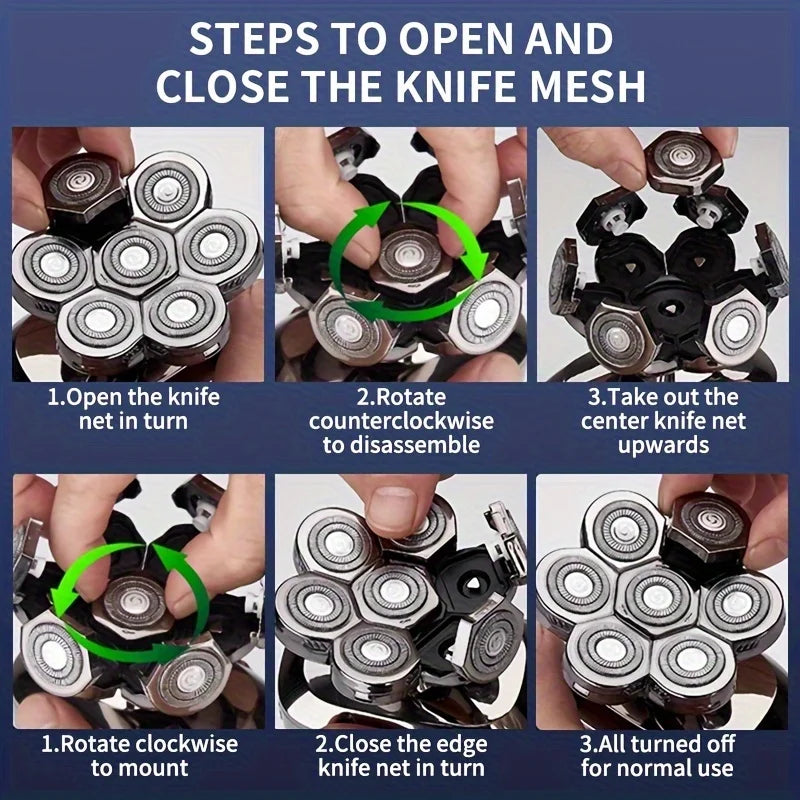 STEPS TO OPEN AND CLOSE THE KNIFE MESH

1.Open the knife net in turn

2.Rotate counterclockwise to disassemble

3.Take out the center knife net upwards

1.Rotate clockwise to mount

2.Close the edge knife net in turn

3.All turned off for normal use