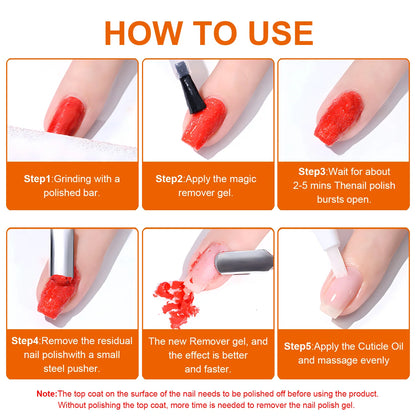 HOW TO USE

Step1:Grinding with a polished bar.

Step2:Apply the magic remover gel.

Step3:Wait for about 2-5 mins Thenail polish bursts open.

Step4:Remove the residual nail polishwith a small steel pusher.

The new Remover gel, and the effect is better and faster.

Step5:Apply the Cuticle Oil and massage evenly

Note:The top coat on the surface of the nail needs to be polished off before using the product. Without polishing the top coat, more time is needed to remover the nail polish gel.